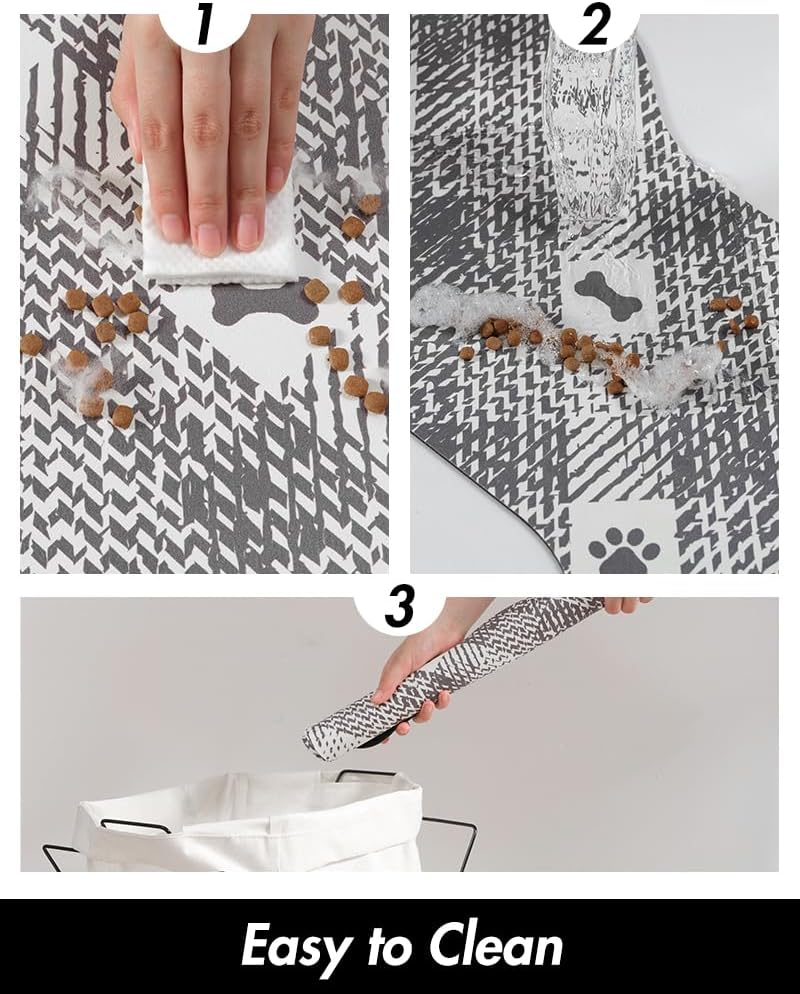 1

2

3

Easy to Clean