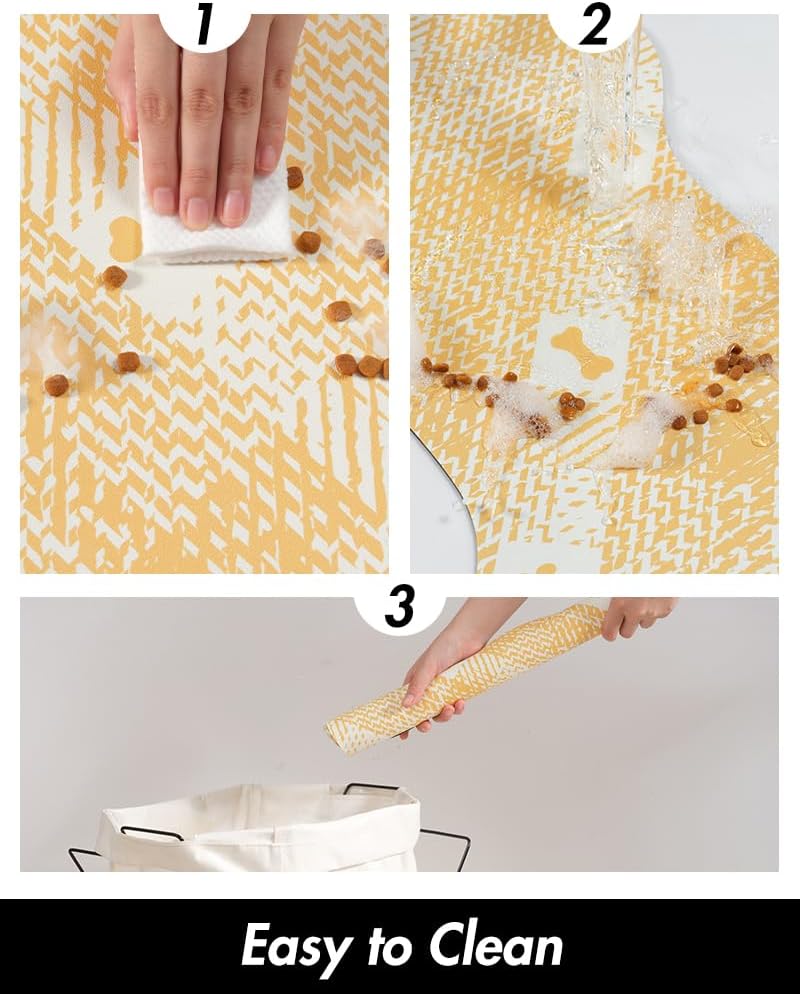 1

2

3

Easy to Clean