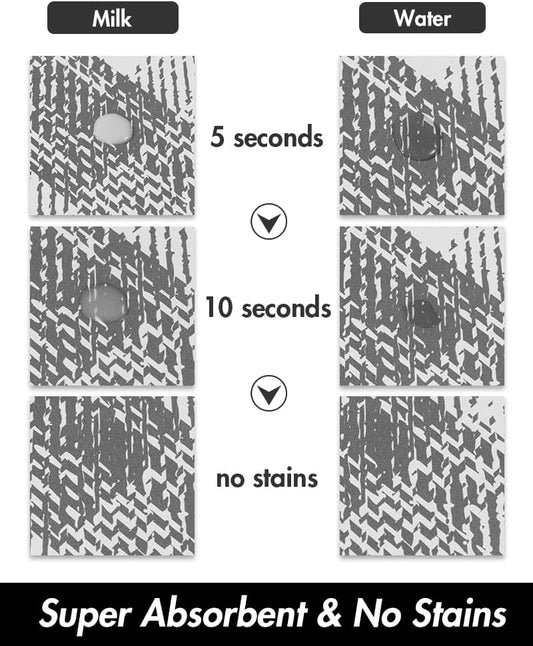 Milk

Water

5 seconds

10 seconds

no stains

Super Absorbent & No Stains