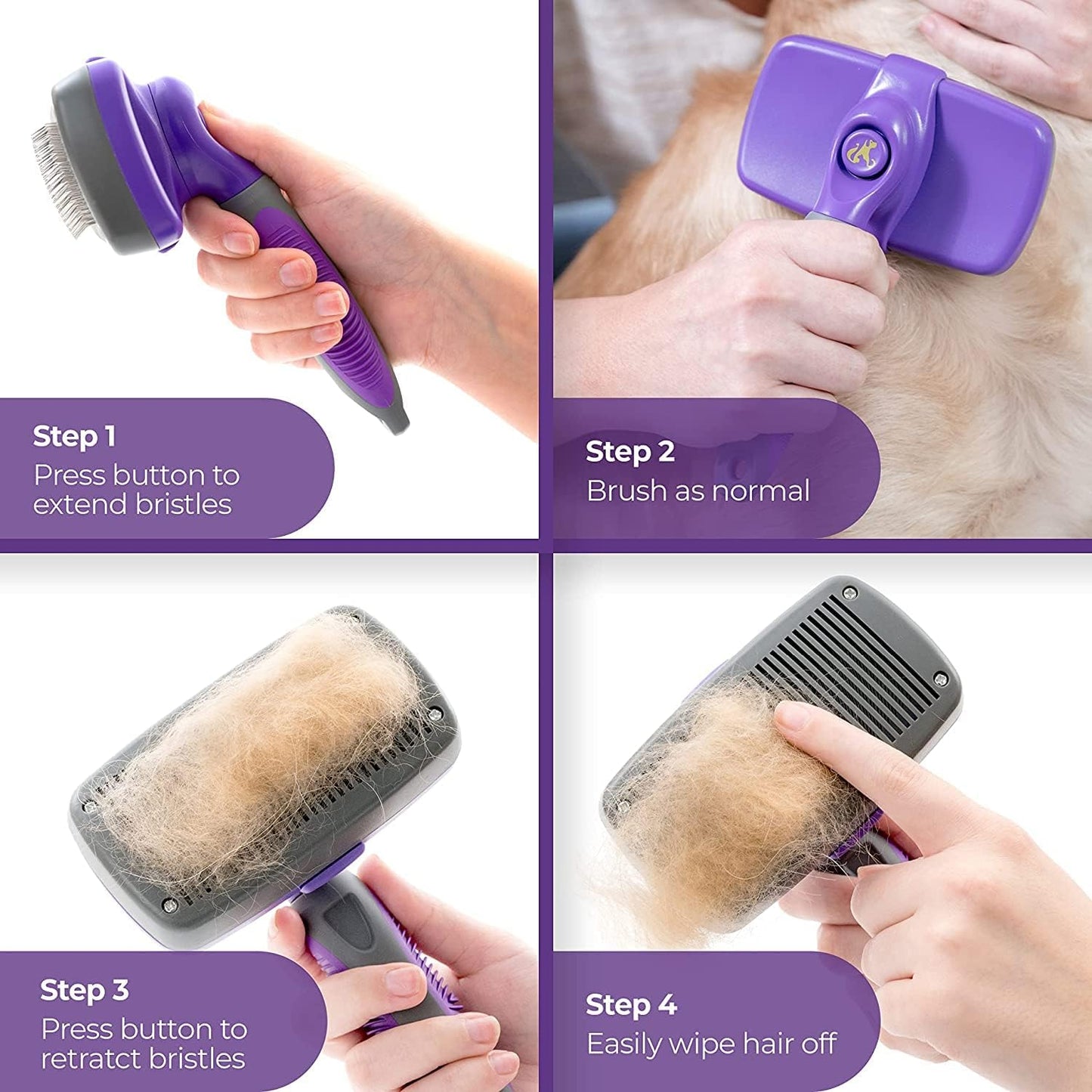 Step 1
Press button to extend bristles

Step 2
Brush as normal

Step 3
Press button to retratct bristles

Step 4
Easily wipe hair off