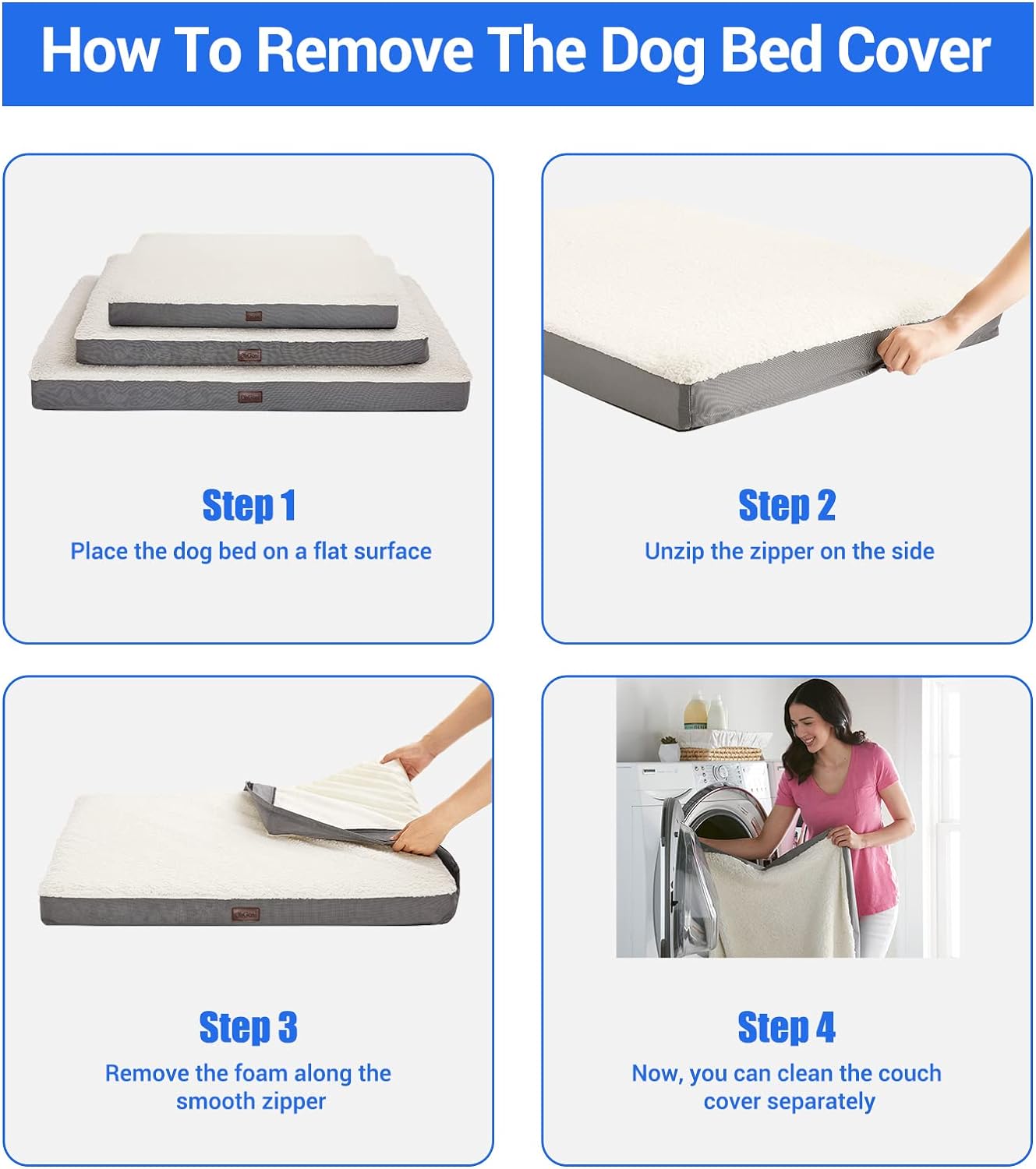 How To Remove The Dog Bed Cover

Step 1
Place the dog bed on a flat surface

Step 2
Unzip the zipper on the side

Step 3
Remove the foam along the smooth zipper

Step 4
Now, you can clean the couch cover separately